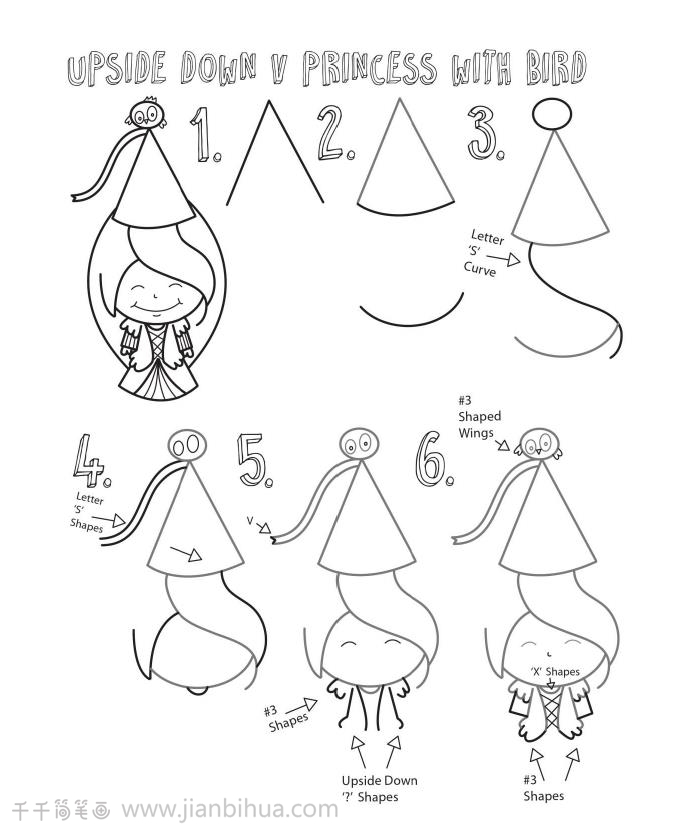 UPSIDE DOWN V PRINCESS WITH BIRD

1.

2.

3.

Letter 'S' Curve

4.

Letter 'S' Shapes

5.

V

#3 Shapes

Upside Down '?' Shapes

6.

#3 Shaped Wings

'X' Shapes

#3 Shapes

千千简笔画 www.jianbihua.com