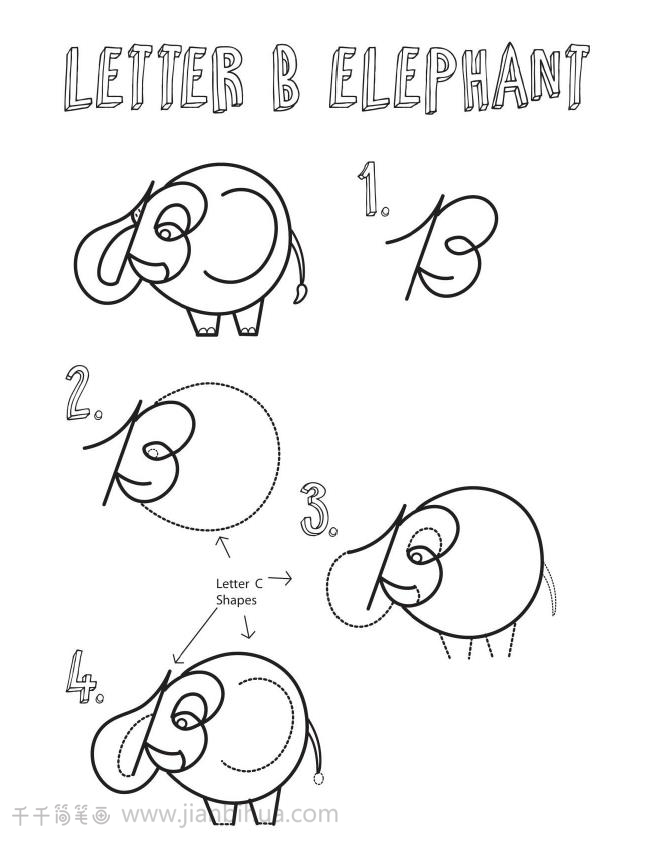 LETTER B ELEPHANT

1.

2.

3.

Letter C Shapes

4.

千千简笔画 www.jianbihua.com