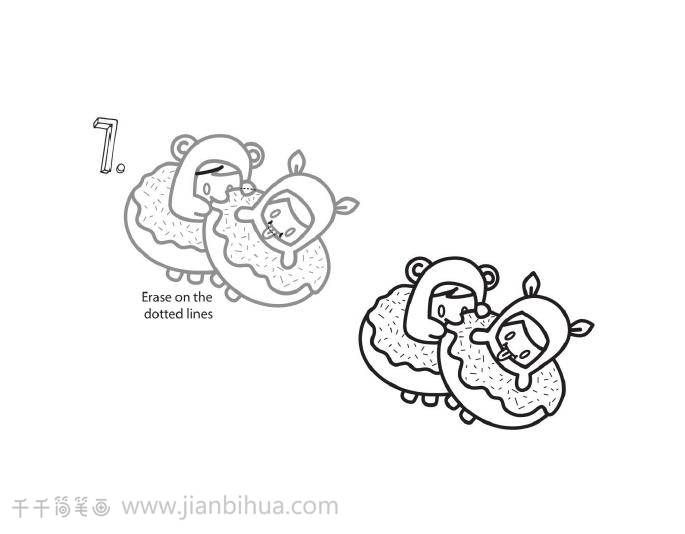 7.

Erase on the dotted lines

千千简笔画 www.jianbihua.com