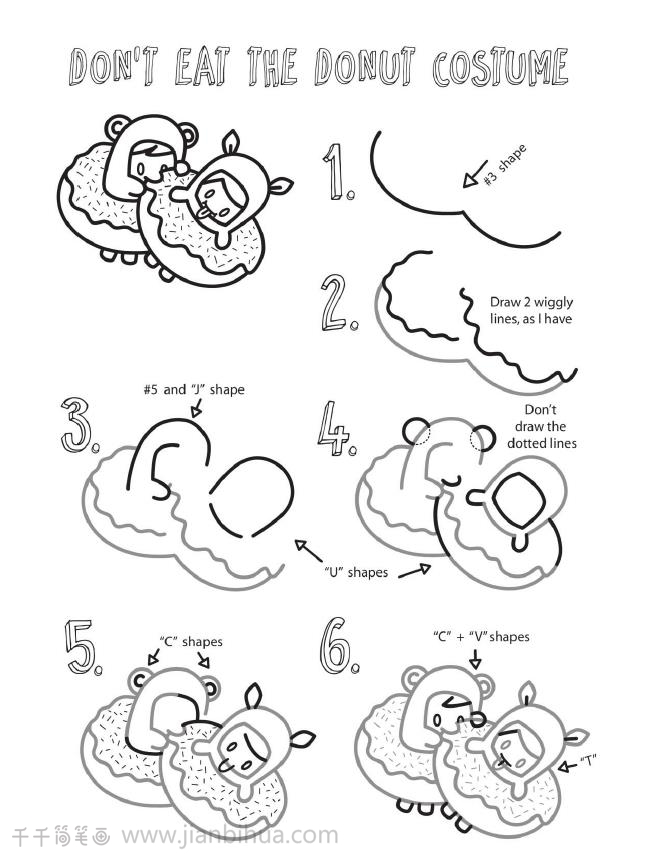 DON'T EAT THE DONUT COSTUME

1.
#3 shape

2.
Draw 2 wiggly lines, as I have

3.
#5 and "J" shape

4.
Don't draw the dotted lines

"U" shapes

5.
"C" shapes

6.
"C" + "V" shapes

"T"

千千简笔画 www.jianbihua.com